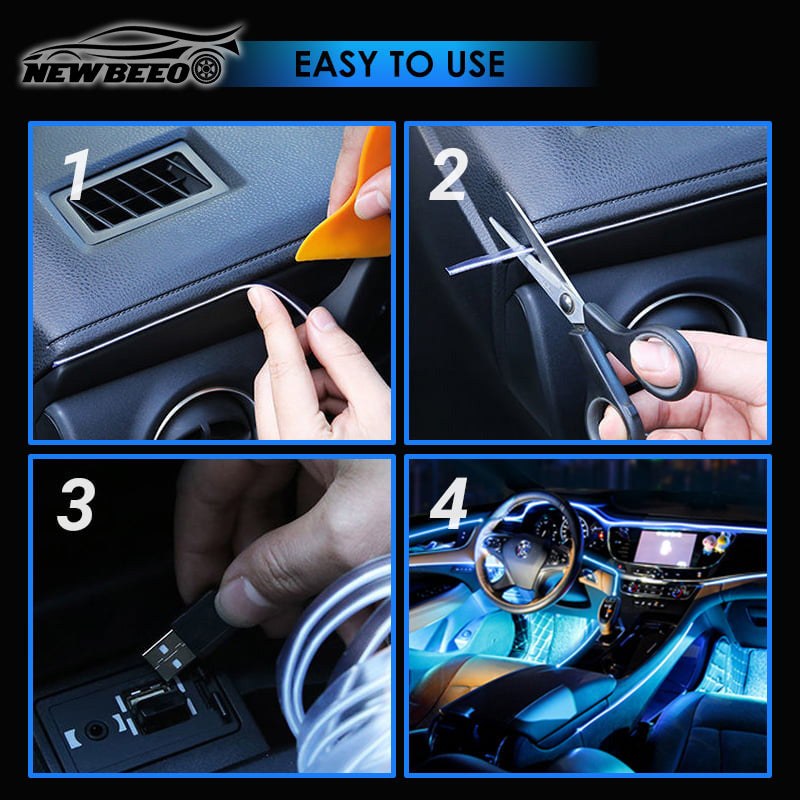 NEWBEEO

EASY TO USE

1

2

3

4