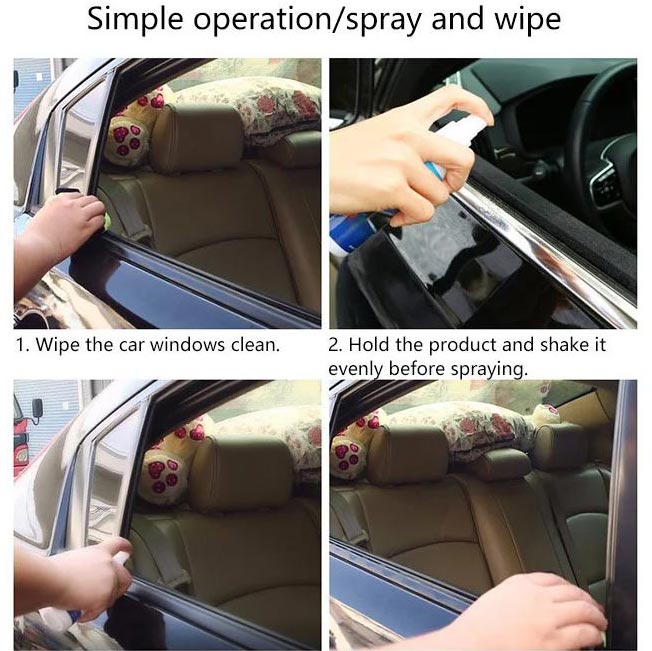 Simple operation/spray and wipe

1. Wipe the car windows clean.

2. Hold the product and shake it evenly before spraying.