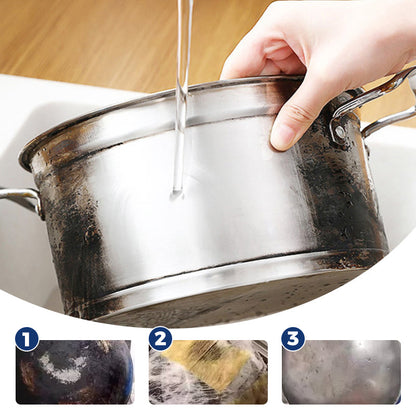 1
2
3