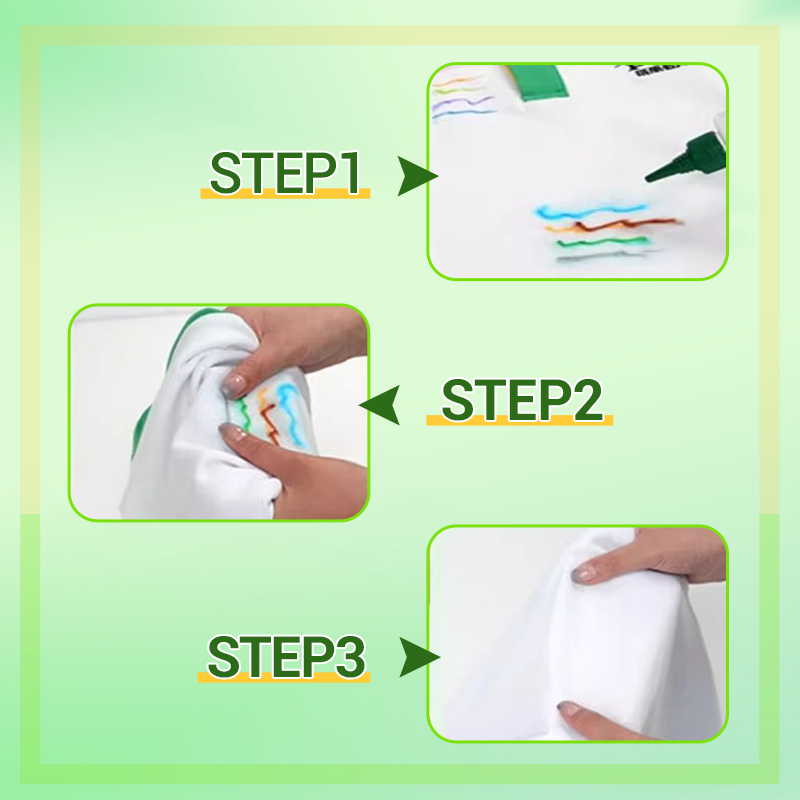 STEP1

STEP2

STEP3