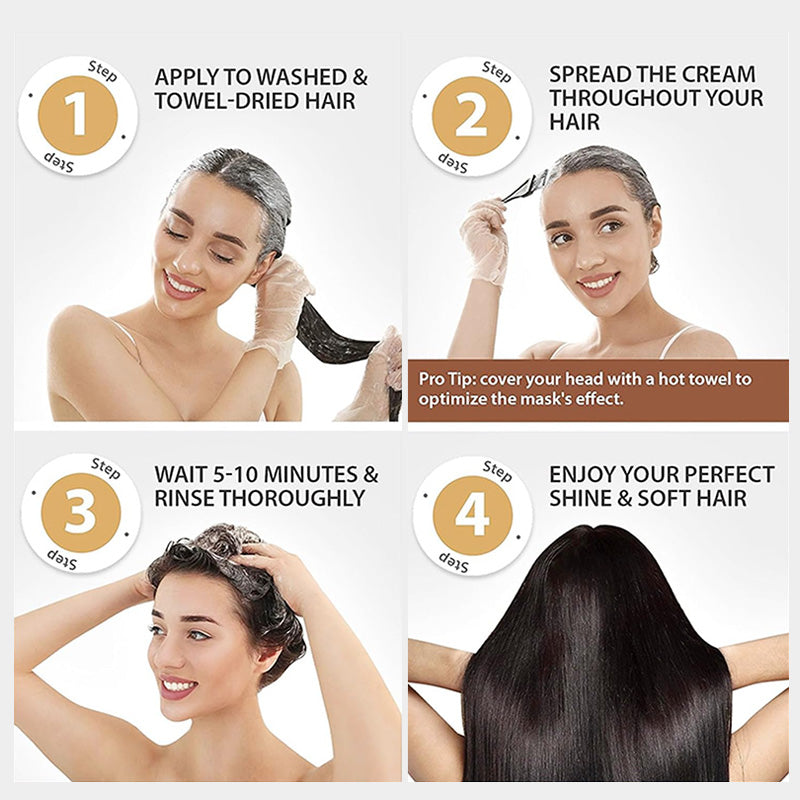 Step 1 Step

APPLY TO WASHED & TOWEL-DRIED HAIR

Step 2 Step

SPREAD THE CREAM THROUGHOUT YOUR HAIR

Pro Tip: cover your head with a hot towel to optimize the mask's effect.

Step 3 Step

WAIT 5-10 MINUTES & RINSE THOROUGHLY

Step 4 Step

ENJOY YOUR PERFECT SHINE & SOFT HAIR